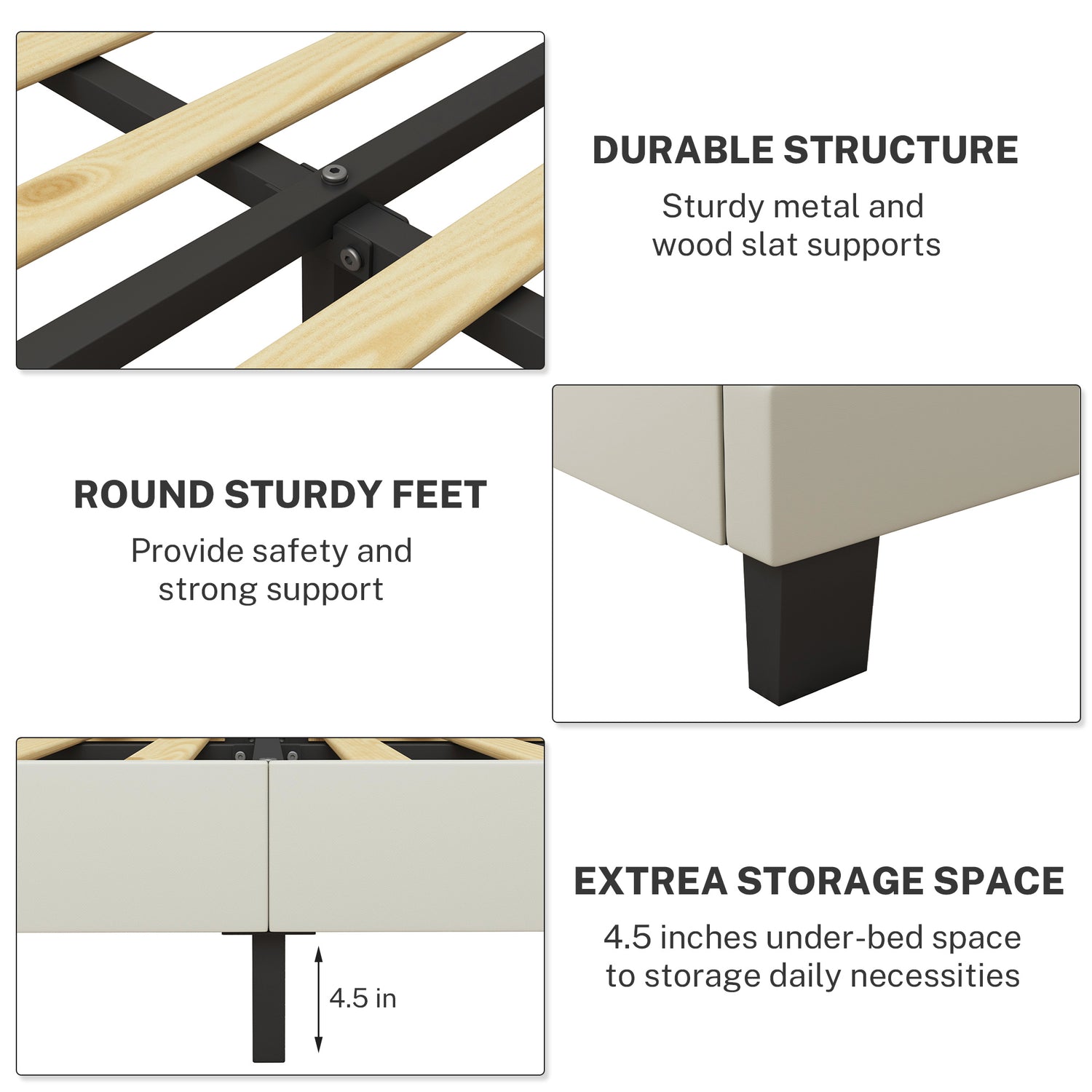 DURABLE STRUCTURE

Sturdy metal and wood slat supports

ROUND STURDY FEET

Provide safety and strong support

4.5 in

EXTREA STORAGE SPACE

4.5 inches under-bed space to storage daily necessities