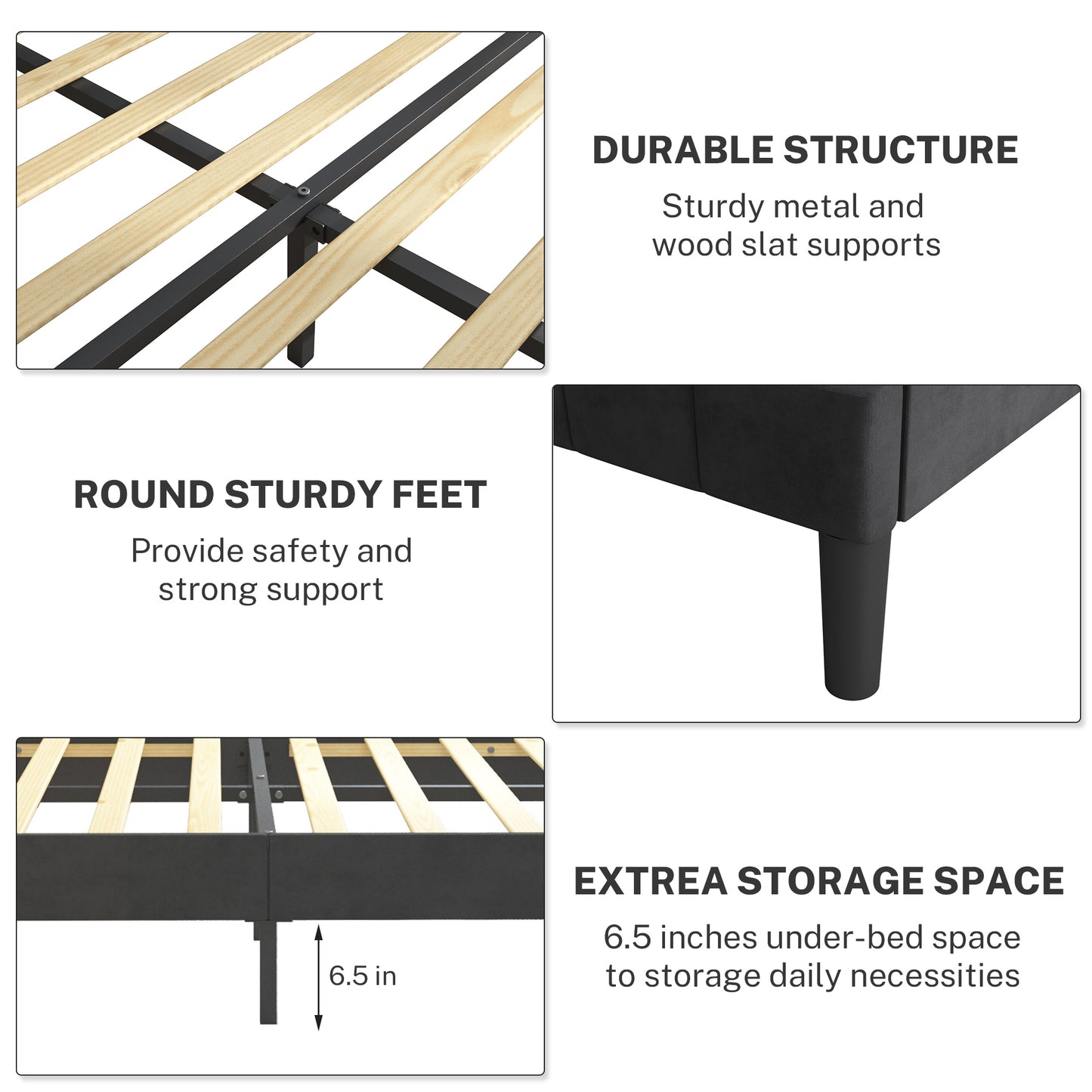 DURABLE STRUCTURE

Sturdy metal and wood slat supports

ROUND STURDY FEET

Provide safety and strong support

6.5 in

EXTREA STORAGE SPACE

6.5 inches under-bed space to storage daily necessities