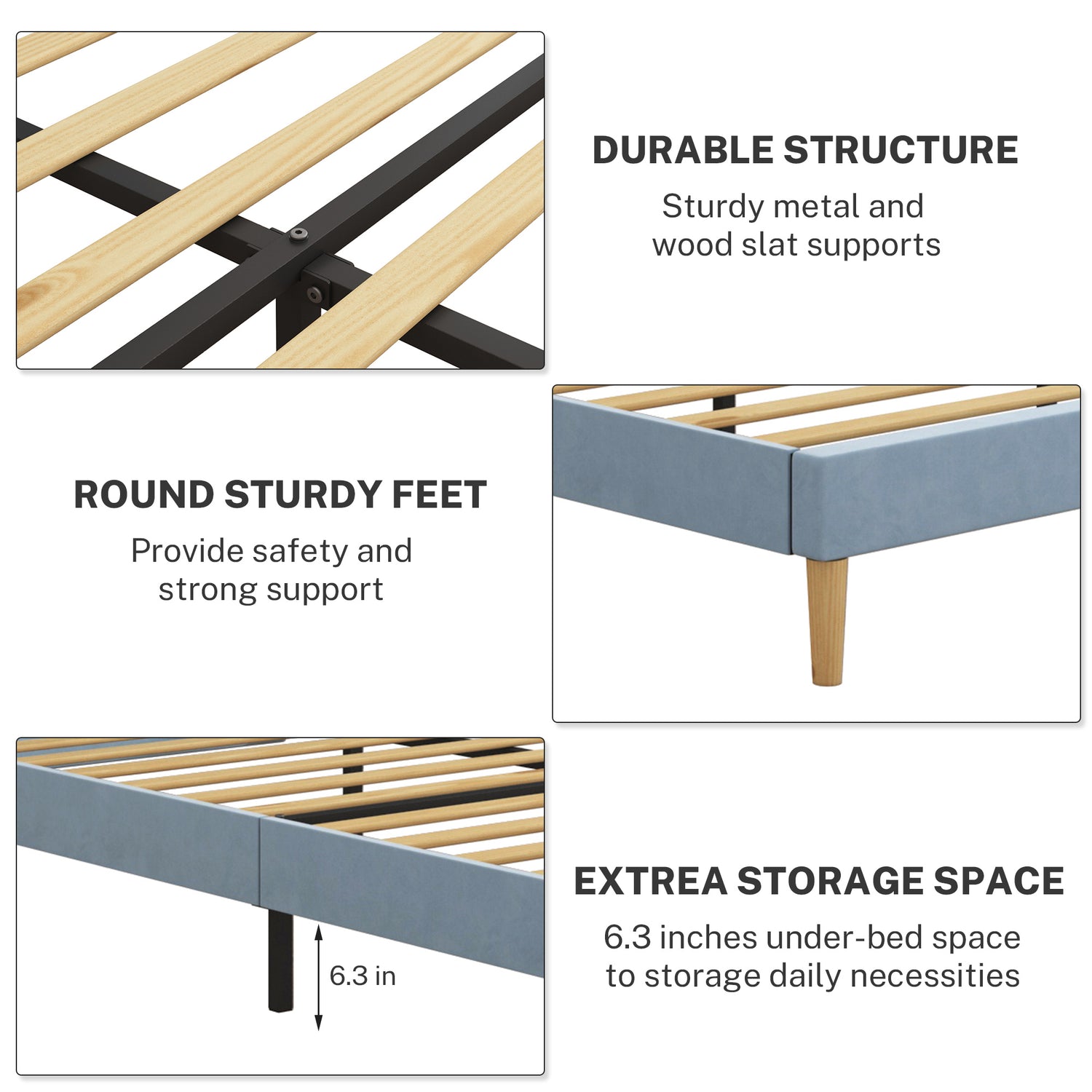 DURABLE STRUCTURE

Sturdy metal and wood slat supports

ROUND STURDY FEET

Provide safety and strong support

6.3 in

EXTREA STORAGE SPACE

6.3 inches under-bed space to storage daily necessities