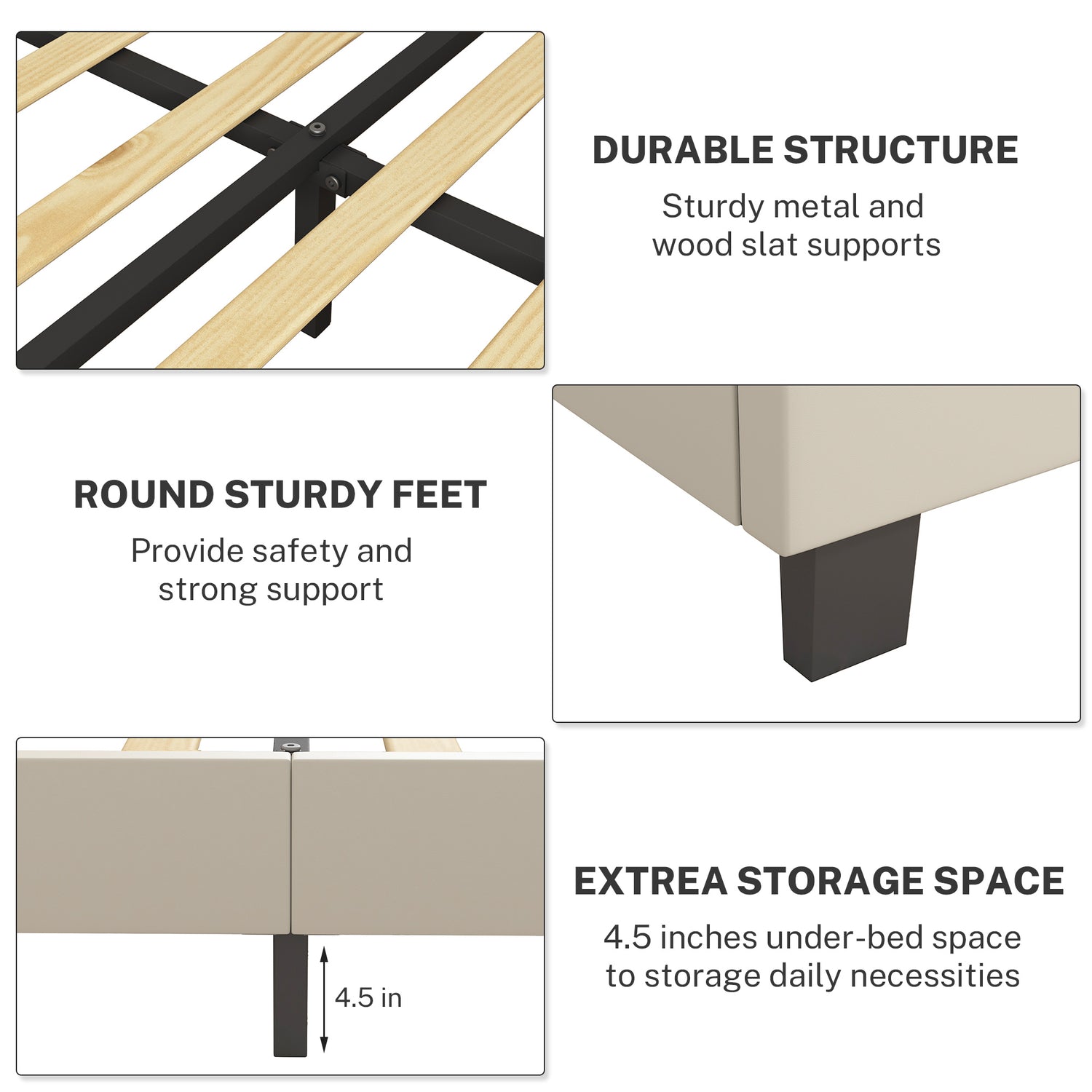 DURABLE STRUCTURE

Sturdy metal and wood slat supports

ROUND STURDY FEET

Provide safety and strong support

4.5 in

EXTREA STORAGE SPACE

4.5 inches under-bed space to storage daily necessities