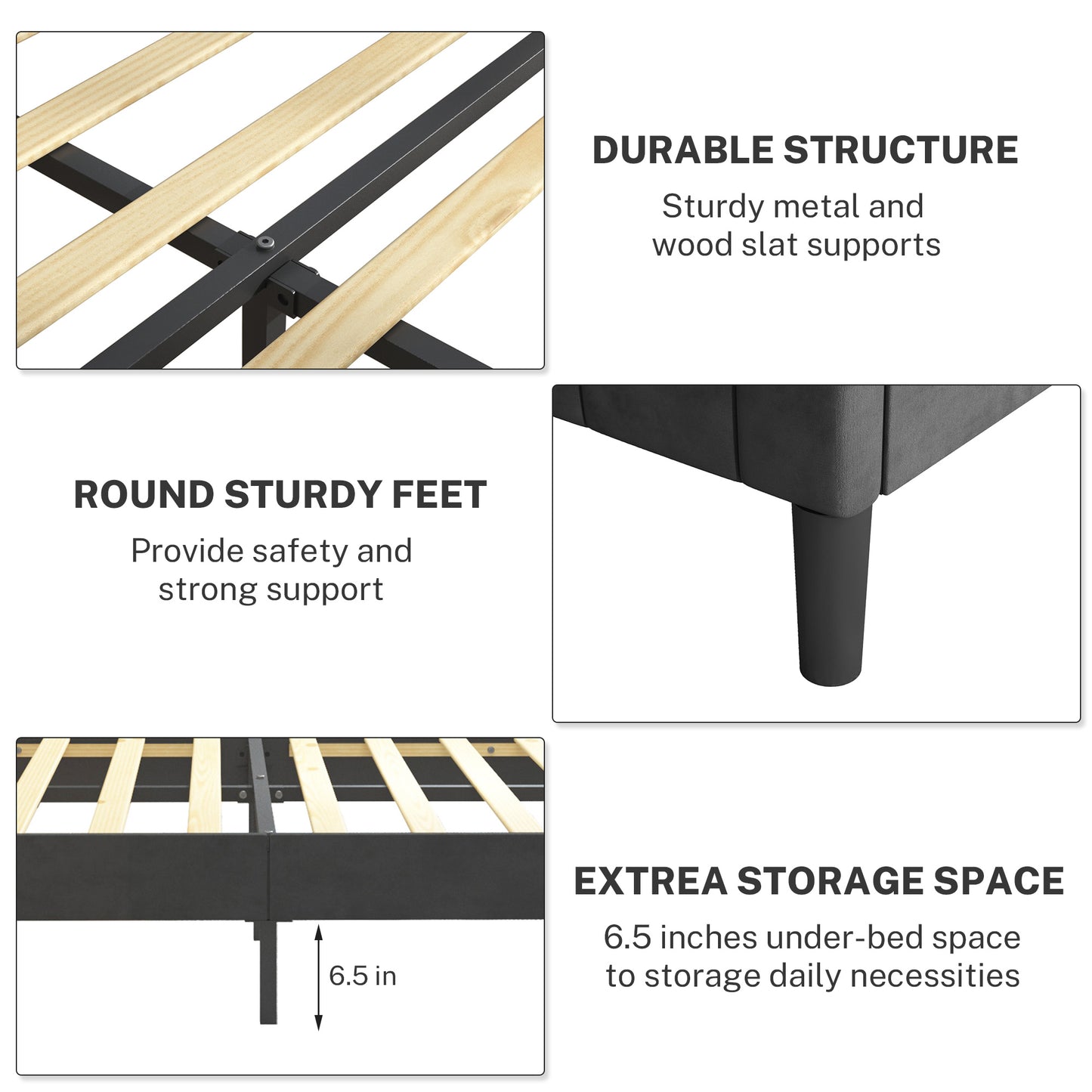 DURABLE STRUCTURE

Sturdy metal and wood slat supports

ROUND STURDY FEET

Provide safety and strong support

6.5 in

EXTREA STORAGE SPACE

6.5 inches under-bed space to storage daily necessities