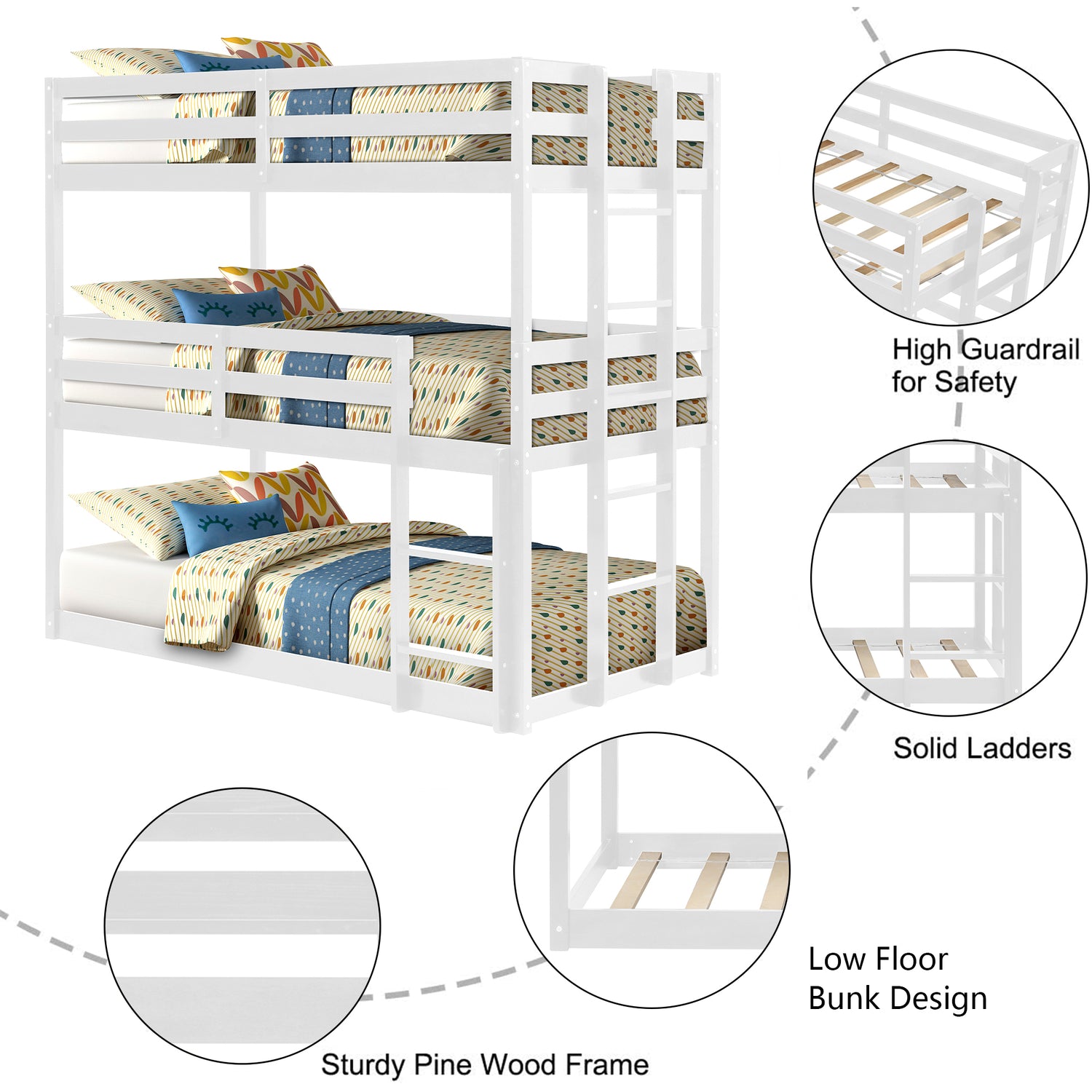 High Guardrail for Safety

Solid Ladders

Low Floor Bunk Design

Sturdy Pine Wood Frame