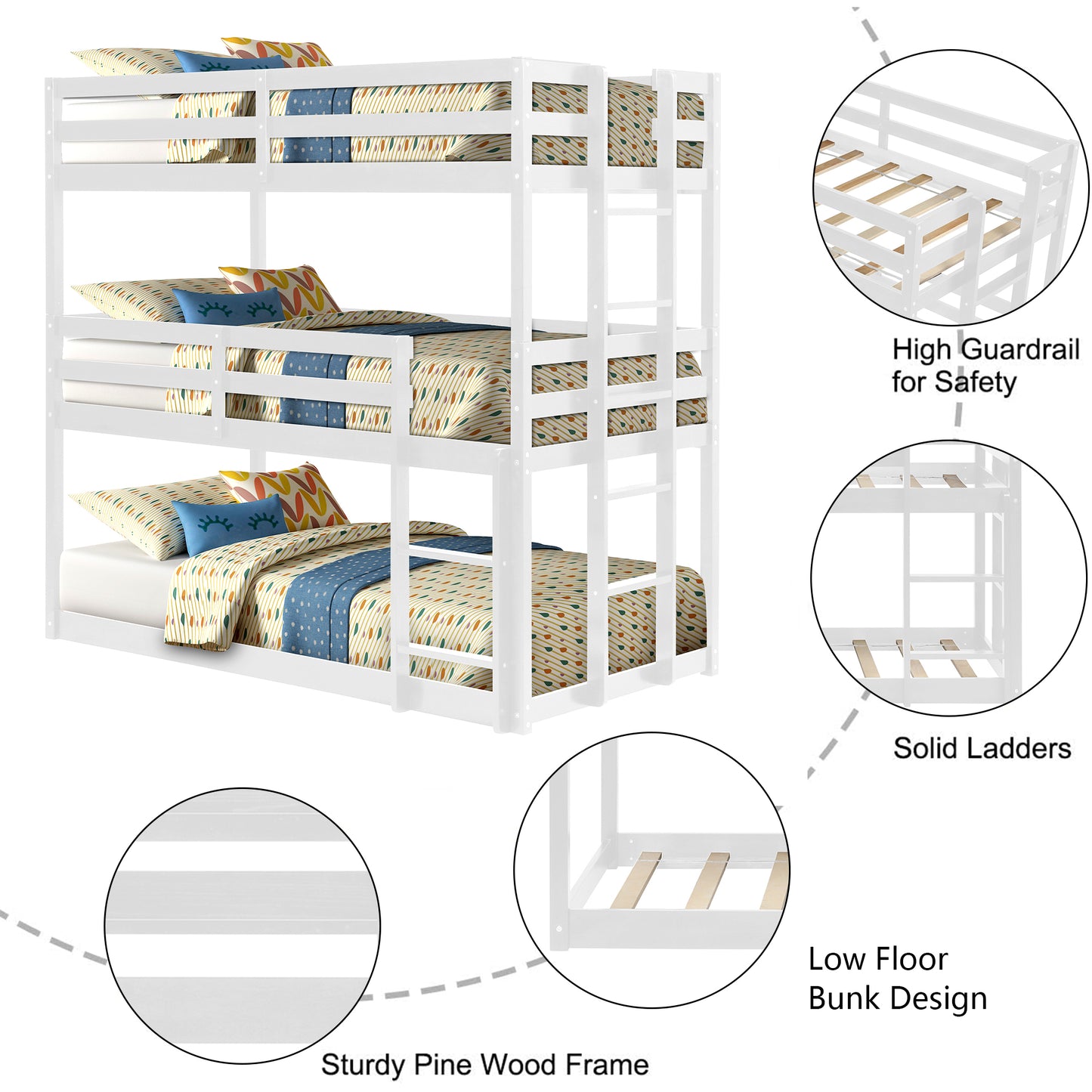 High Guardrail for Safety

Solid Ladders

Low Floor Bunk Design

Sturdy Pine Wood Frame