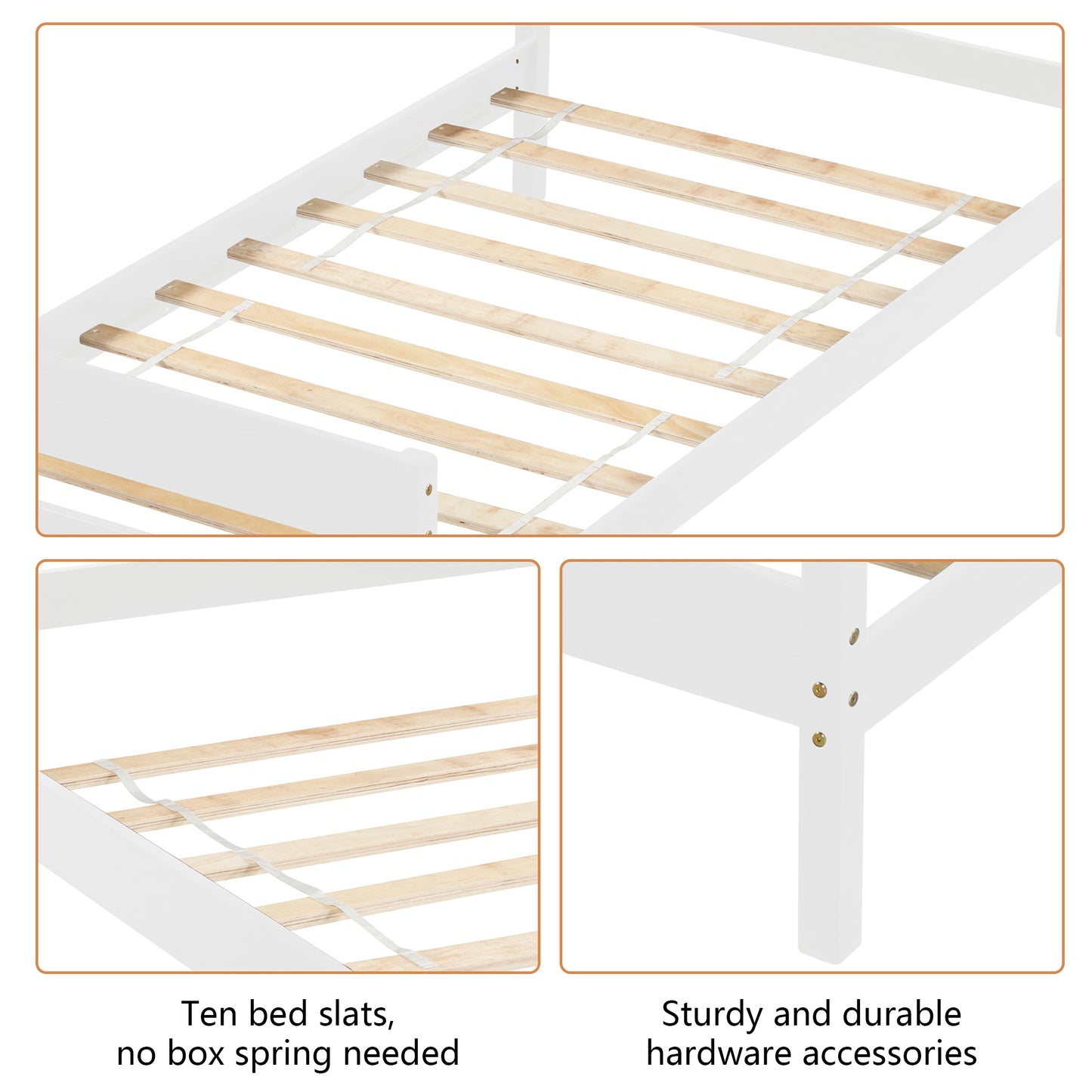 Ten bed slats,
no box spring needed

Sturdy and durable
hardware accessories