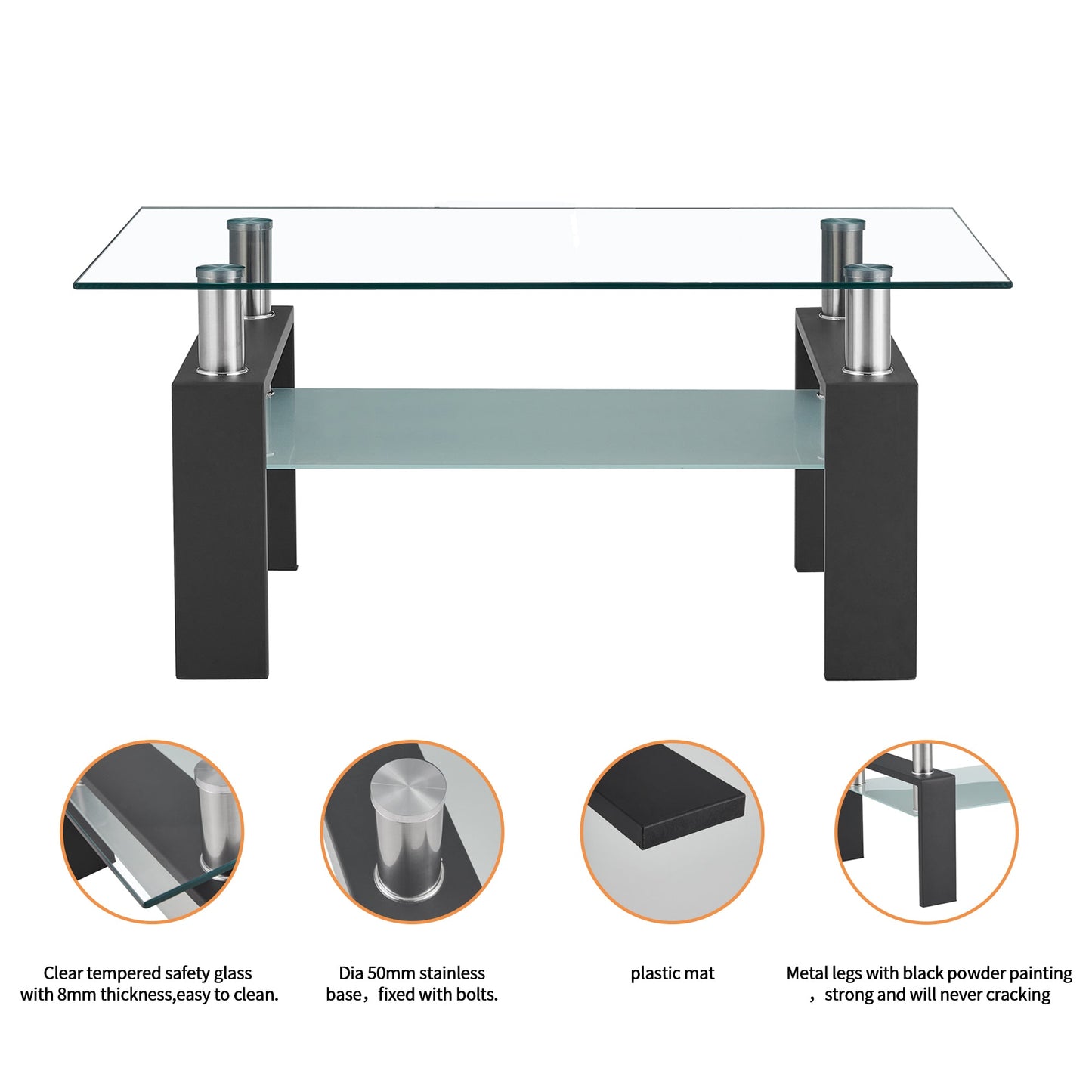 Clear tempered safety glass with 8mm thickness,easy to clean.

Dia 50mm stainless base，fixed with bolts.

plastic mat

Metal legs with black powder painting ，strong and will never cracking