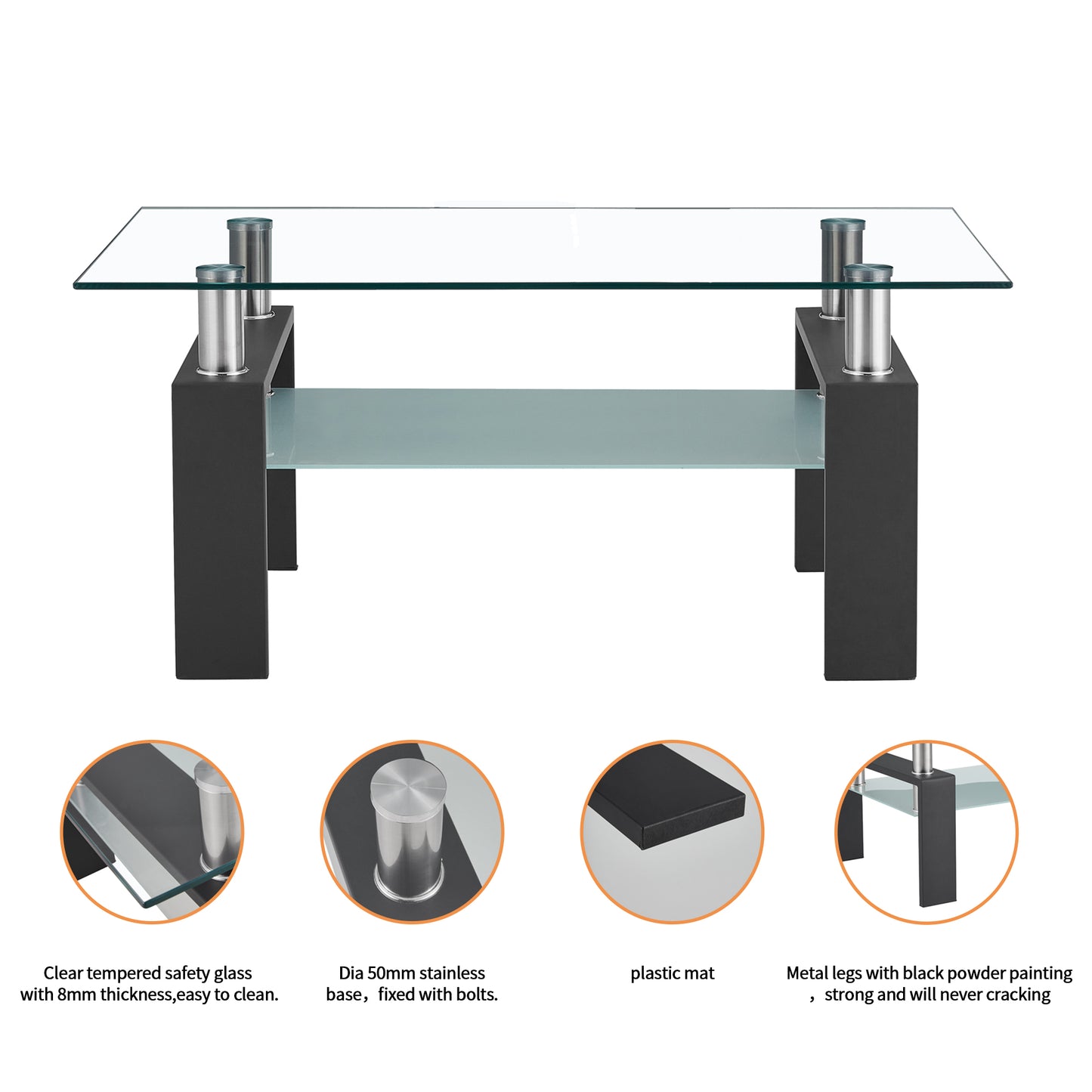 Clear tempered safety glass with 8mm thickness,easy to clean.

Dia 50mm stainless base，fixed with bolts.

plastic mat

Metal legs with black powder painting ，strong and will never cracking