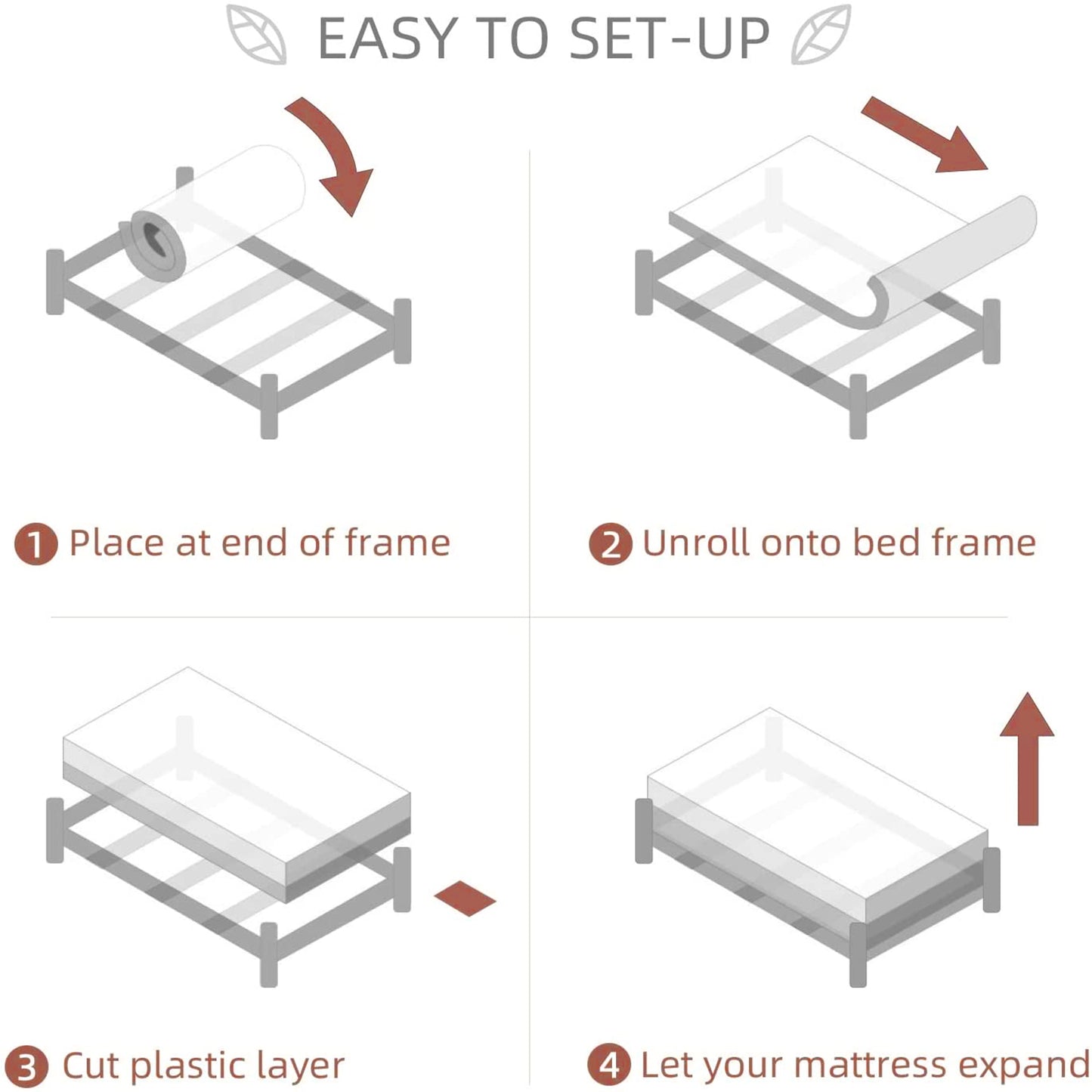 EASY TO SET-UP

1 Place at end of frame

2 Unroll onto bed frame

3 Cut plastic layer

4 Let your mattress expand