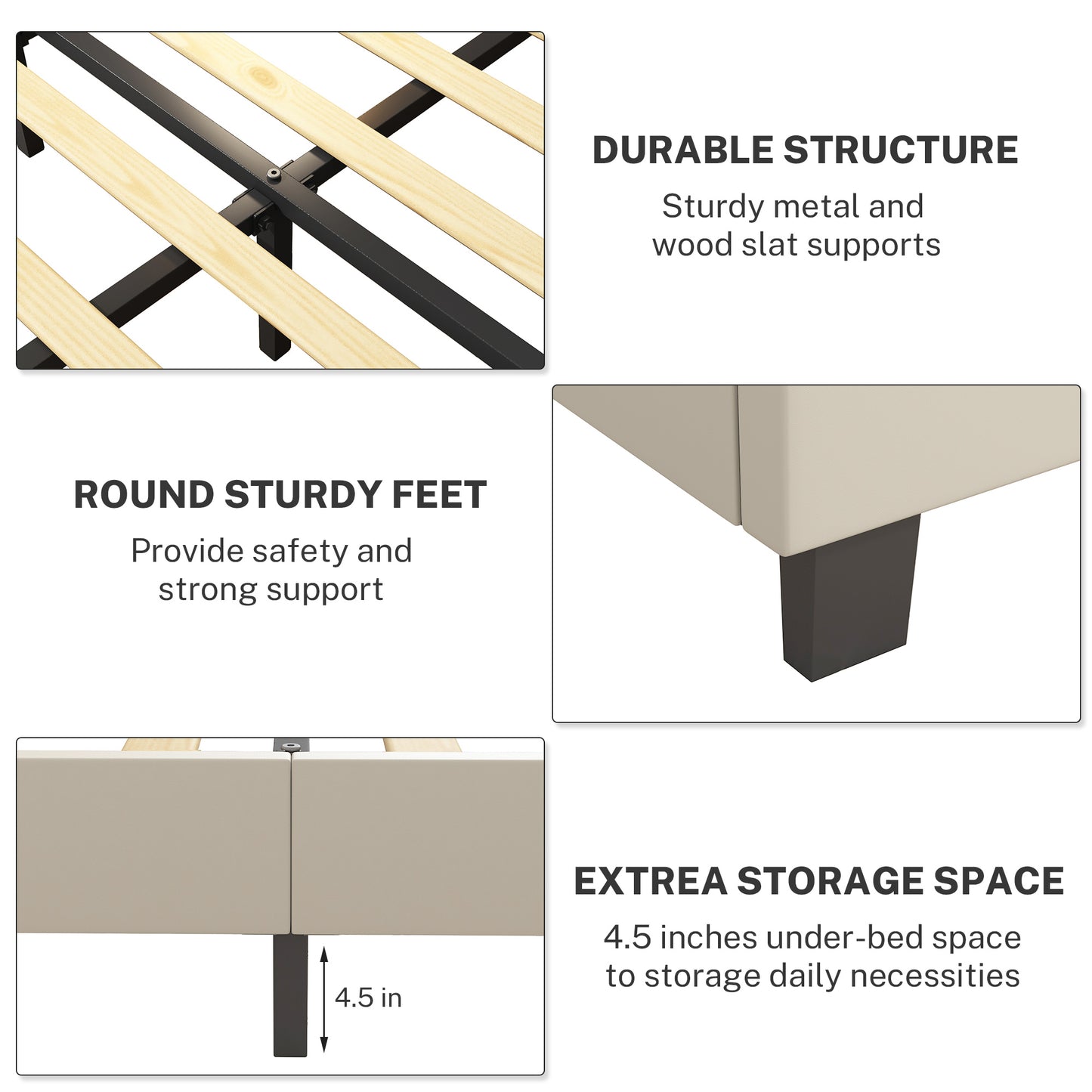 DURABLE STRUCTURE

Sturdy metal and wood slat supports

ROUND STURDY FEET

Provide safety and strong support

4.5 in

EXTREA STORAGE SPACE

4.5 inches under-bed space to storage daily necessities