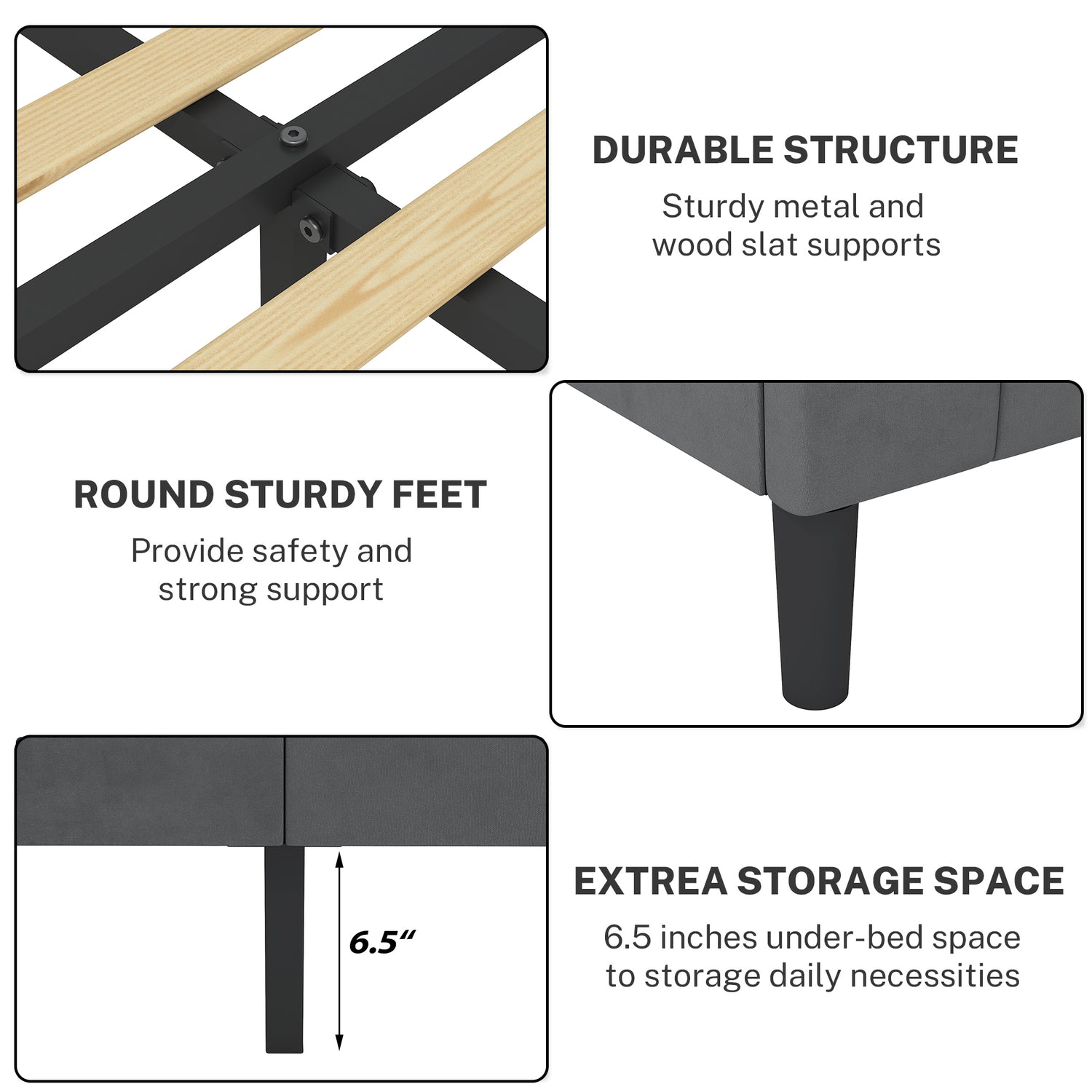 DURABLE STRUCTURE

Sturdy metal and wood slat supports

ROUND STURDY FEET

Provide safety and strong support

6.5“

EXTREA STORAGE SPACE

6.5 inches under-bed space to storage daily necessities